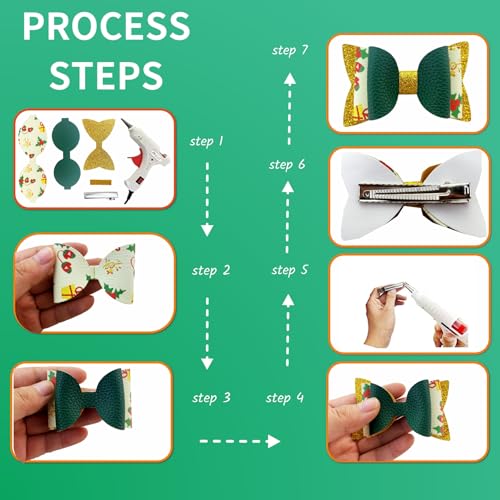 PROCESS STEPS

step 1

step 2

step 3

step 4

step 5

step 6

step 7