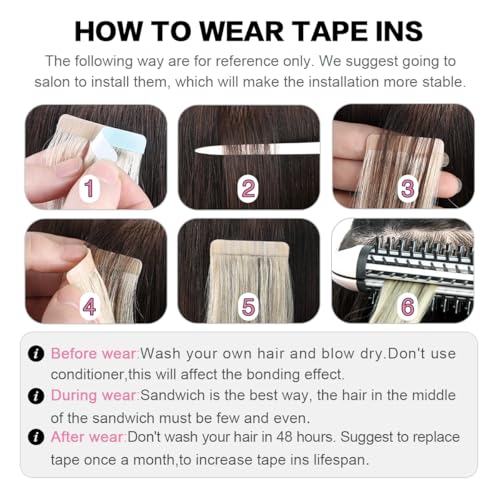 HOW TO WEAR TAPE INS

The following way are for reference only. We suggest going to salon to install them, which will make the installation more stable.

1

2

3

4

5

6

Before wear:Wash your own hair and blow dry.Don't use conditioner,this will affect the bonding effect.

During wear:Sandwich is the best way, the hair in the middle of the sandwich must be few and even.

After wear:Don't wash your hair in 48 hours. Suggest to replace tape once a month,to increase tape ins lifespan.