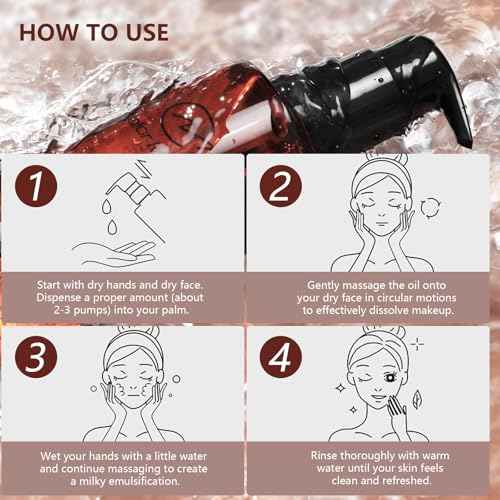 HOW TO USE

1

Start with dry hands and dry face. Dispense a proper amount (about 2-3 pumps) into your palm.

2

Gently massage the oil onto your dry face in circular motions to effectively dissolve makeup.

3

Wet your hands with a little water and continue massaging to create a milky emulsification.

4

Rinse thoroughly with warm water until your skin feels clean and refreshed.