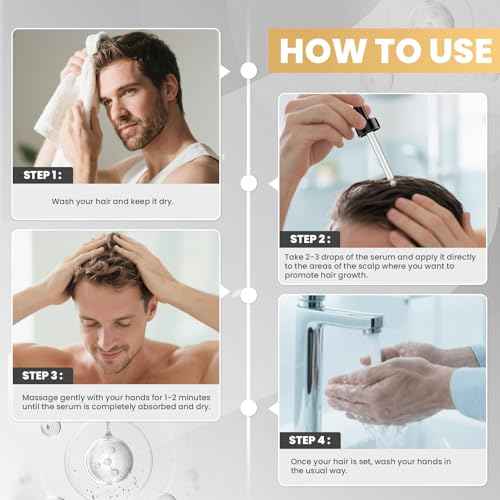 HOW TO USE

STEP 1:
Wash your hair and keep it dry.

STEP 2:
Take 2-3 drops of the serum and apply it directly to the areas of the scalp where you want to promote hair growth.

STEP 3:
Massage gently with your hands for 1-2 minutes until the serum is completely absorbed and dry.

STEP 4:
Once your hair is set, wash your hands in the usual way.