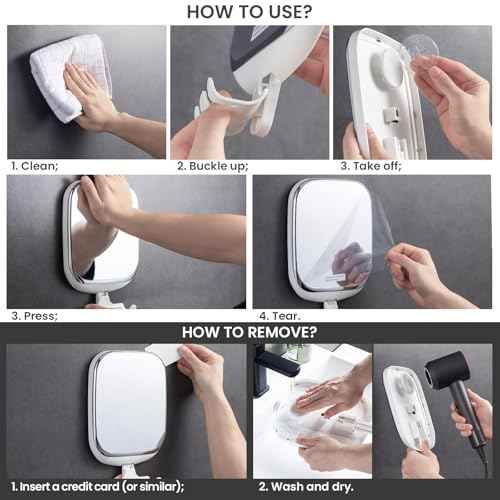 HOW TO USE?

1. Clean;

2. Buckle up;

3. Take off;

3. Press;

4. Tear.

HOW TO REMOVE?

1. Insert a credit card (or similar);

2. Wash and dry.