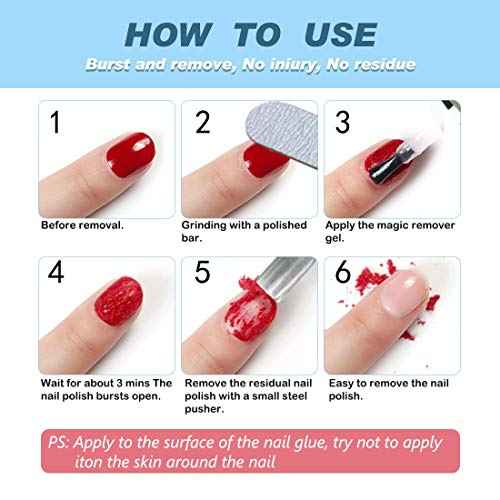 HOW TO USE

Burst and remove, No iniury, No residue

1

Before removal.

2

Grinding with a polished bar.

3

Apply the magic remover gel.

4

Wait for about 3 mins The nail polish bursts open.

5

Remove the residual nail polish with a small steel pusher.

6

Easy to remove the nail polish.

PS: Apply to the surface of the nail glue, try not to apply iton the skin around the nail