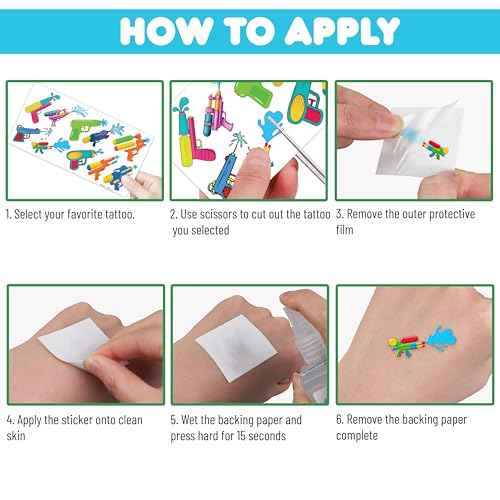 HOW TO APPLY

1. Select your favorite tattoo.

2. Use scissors to cut out the tattoo you selected

3. Remove the outer protective film

4. Apply the sticker onto clean skin

5. Wet the backing paper and press hard for 15 seconds

6. Remove the backing paper complete