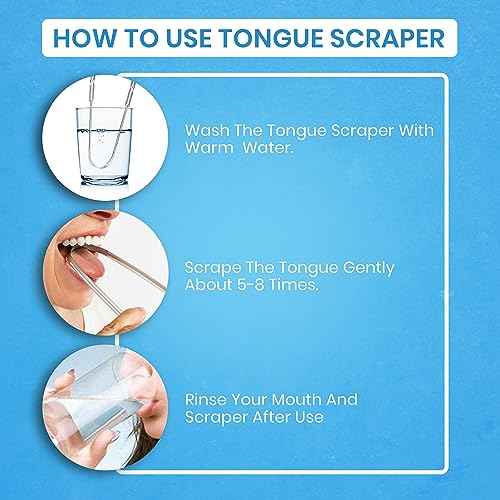 HOW TO USE TONGUE SCRAPER

Wash The Tongue Scraper With Warm Water.

Scrape The Tongue Gently About 5-8 Times.

Rinse Your Mouth And Scraper After Use