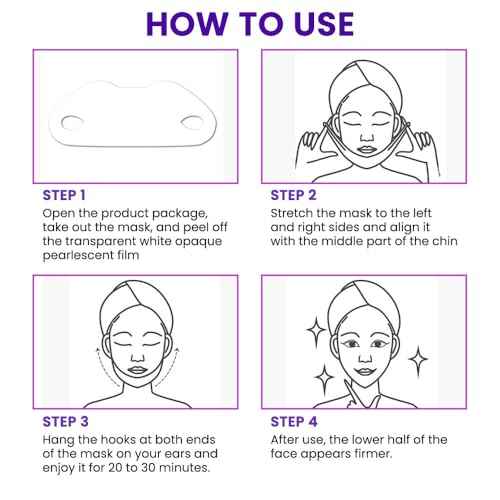 HOW TO USE

STEP 1
Open the product package, take out the mask, and peel off the transparent white opaque pearlescent film

STEP 2
Stretch the mask to the left and right sides and align it with the middle part of the chin

STEP 3
Hang the hooks at both ends of the mask on your ears and enjoy it for 20 to 30 minutes.

STEP 4
After use, the lower half of the face appears firmer.