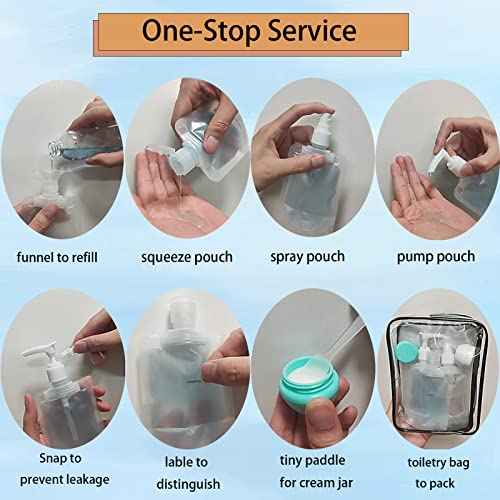 One-Stop Service

funnel to refill

squeeze pouch

spray pouch

pump pouch

Snap to prevent leakage

lable to distinguish

tiny paddle for cream jar

toiletry bag to pack