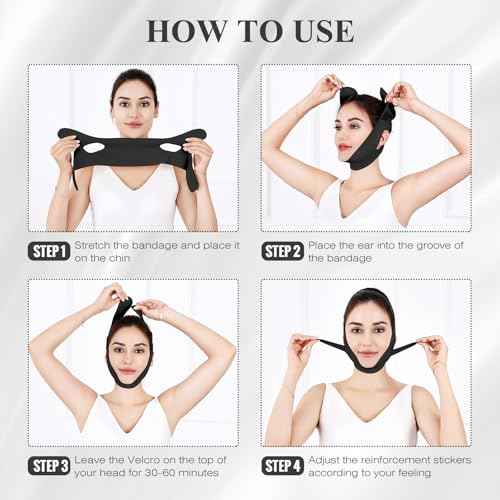 HOW TO USE

STEP 1 Stretch the bandage and place it on the chin

STEP 2 Place the ear into the groove of the bandage

STEP 3 Leave the Velcro on the top of your head for 30-60 minutes

STEP 4 Adjust the reinforcement stickers according to your feeling