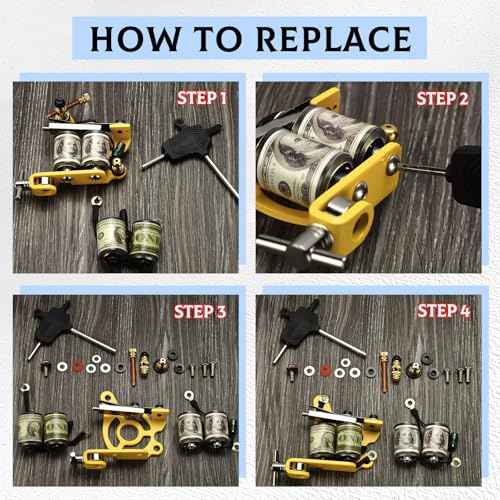 HOW TO REPLACE

STEP 1

STEP 2

STEP 3

STEP 4