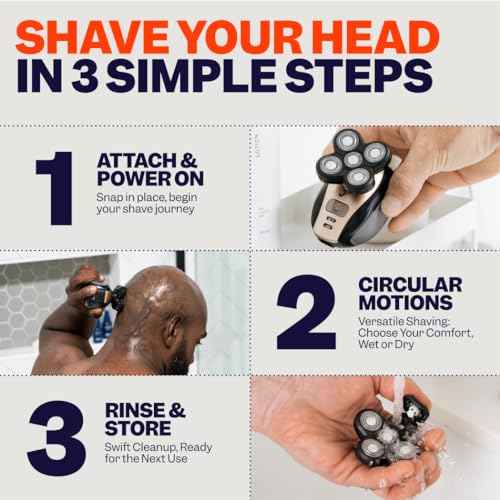 SHAVE YOUR HEAD
IN 3 SIMPLE STEPS

1
ATTACH & POWER ON
Snap in place, begin your shave journey

2
CIRCULAR MOTIONS
Versatile Shaving: Choose Your Comfort, Wet or Dry

3
RINSE & STORE
Swift Cleanup, Ready for the Next Use