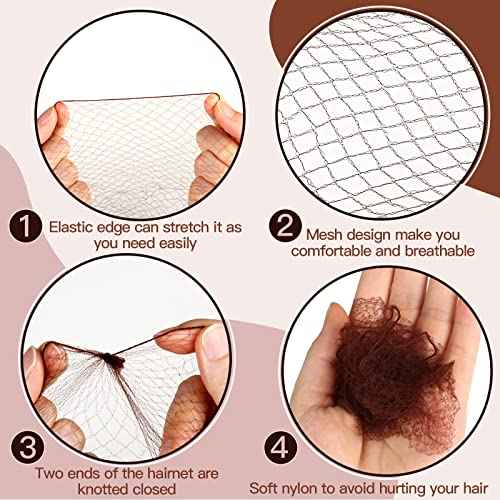 1 Elastic edge can stretch it as you need easily

2 Mesh design make you comfortable and breathable

3 Two ends of the haimet are knotted closed

4 Soft nylon to avoid hurting your hair