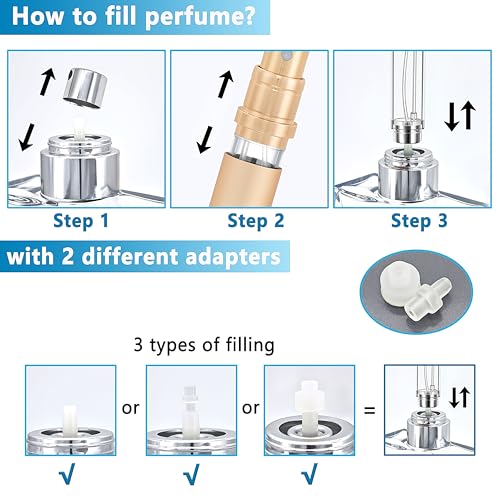 How to fill perfume?

Step 1

Step 2

Step 3

with 2 different adapters

3 types of filling

or

or

=

√

√

√