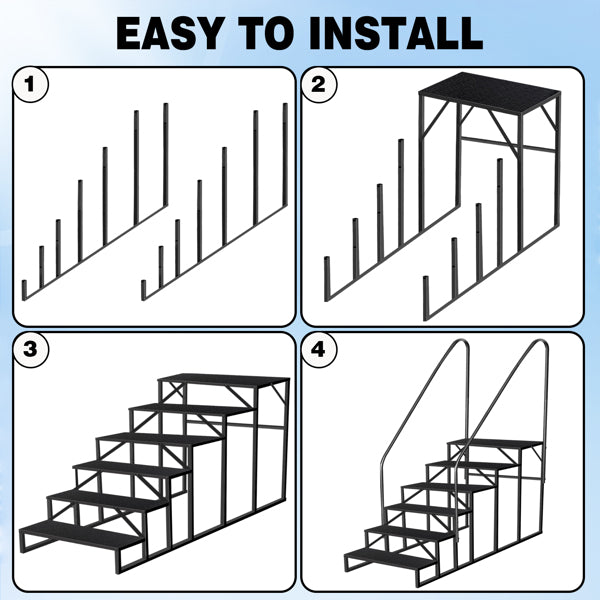 EASY TO INSTALL

1

2

3

4