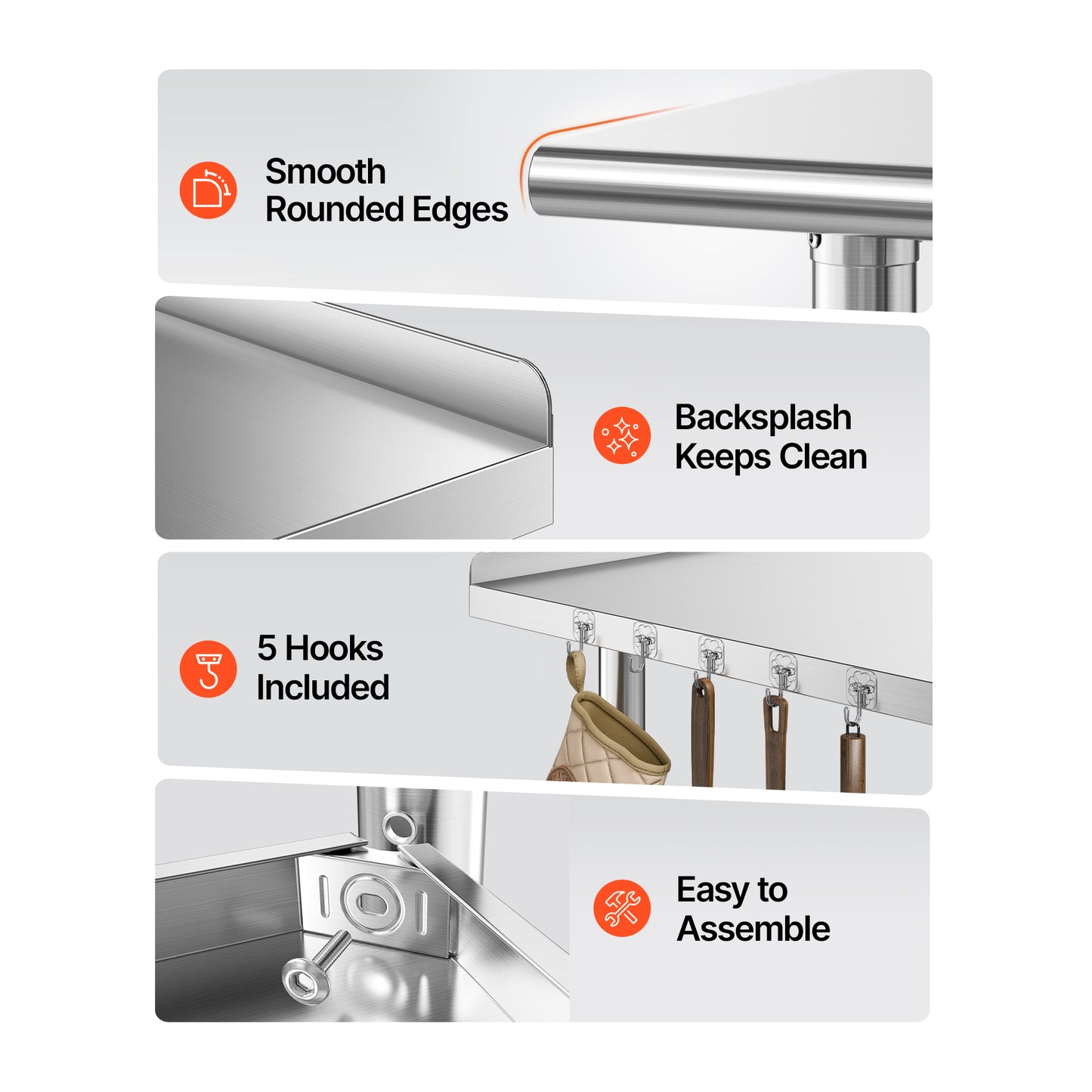 Smooth Rounded Edges

Backsplash Keeps Clean

5 Hooks Included

Easy to Assemble