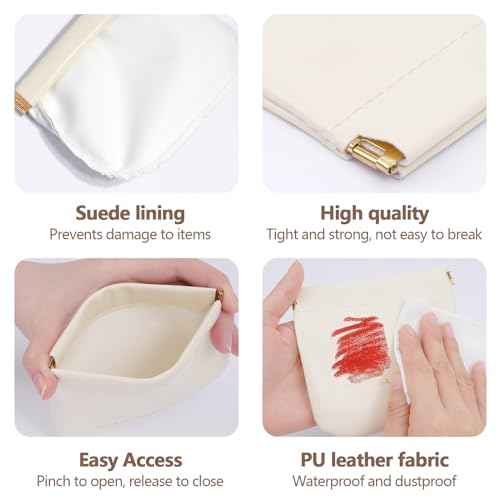 Suede lining
Prevents damage to items

High quality
Tight and strong, not easy to break

Easy Access
Pinch to open, release to close

PU leather fabric
Waterproof and dustproof