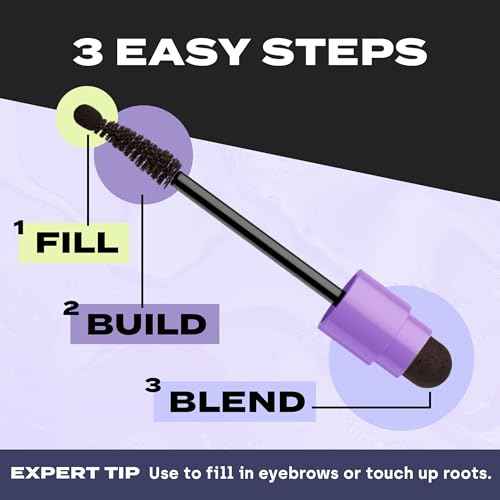 3 EASY STEPS

1 FILL

2 BUILD

3 BLEND

EXPERT TIP Use to fill in eyebrows or touch up roots.