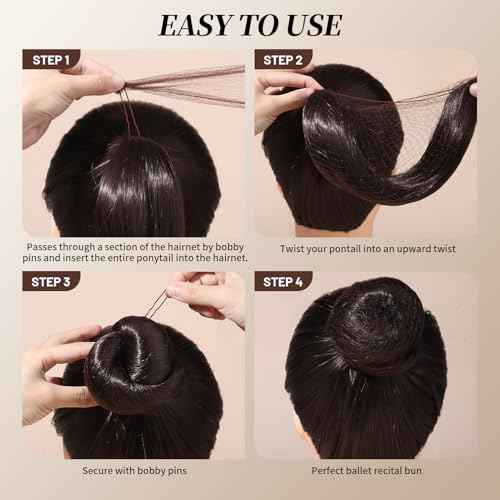 EASY TO USE

STEP 1

Passes through a section of the hairnet by bobby pins and insert the entire ponytail into the hairnet.

STEP 2

Twist your pontail into an upward twist

STEP 3

Secure with bobby pins

STEP 4

Perfect ballet recital bun