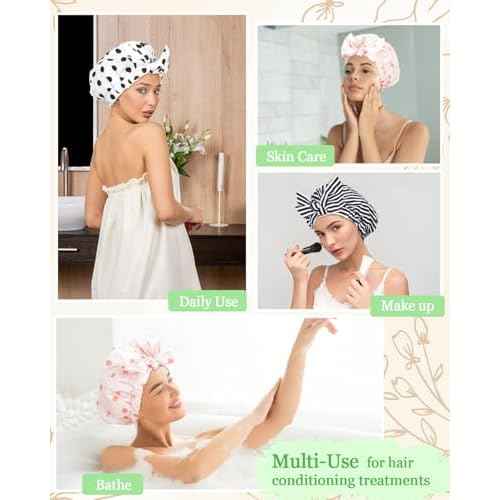 Skin Care

Daily Use

Make up

Bathe

Multi-Use for hair conditioning treatments