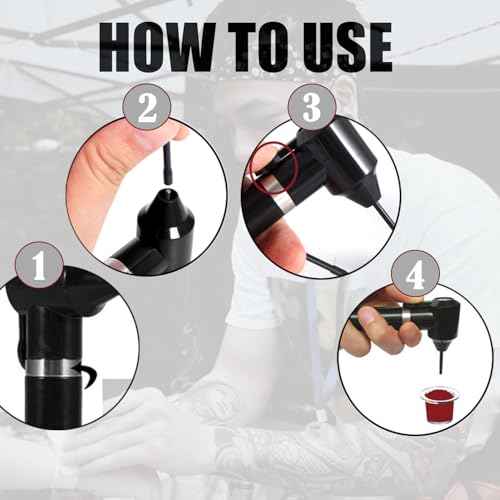 HOW TO USE

2

3

1

4