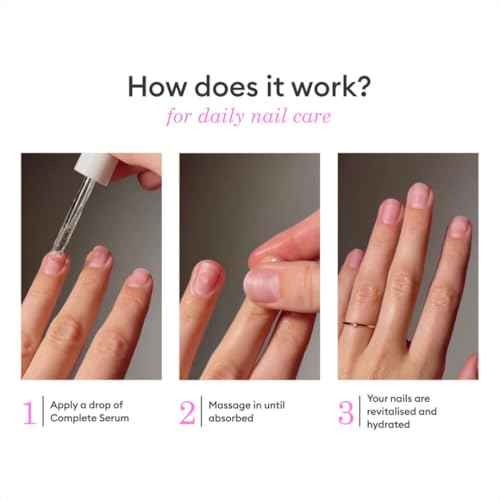 How does it work?
for daily nail care

1 Apply a drop of Complete Serum

2 Massage in until absorbed

3 Your nails are revitalised and hydrated