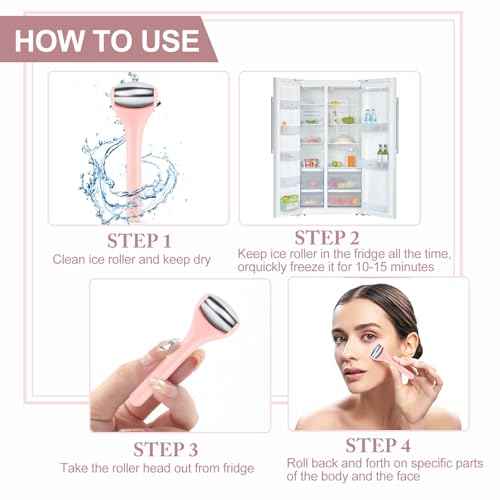 HOW TO USE

STEP 1
Clean ice roller and keep dry

STEP 2
Keep ice roller in the fridge all the time, orquickly freeze it for 10-15 minutes

STEP 3
Take the roller head out from fridge

STEP 4
Roll back and forth on specific parts of the body and the face