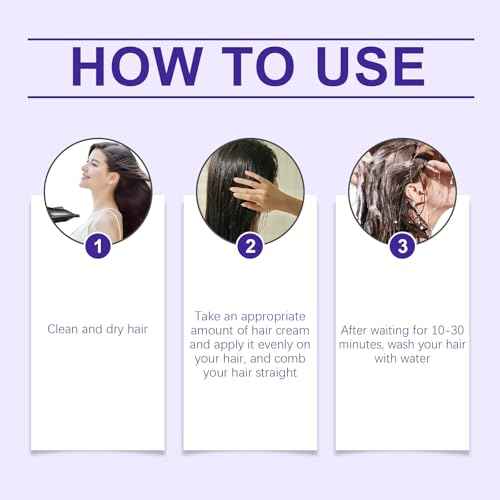 HOW TO USE

1

Clean and dry hair

2

Take an appropriate amount of hair cream and apply it evenly on your hair, and comb your hair straight

3

After waiting for 10-30 minutes, wash your hair with water