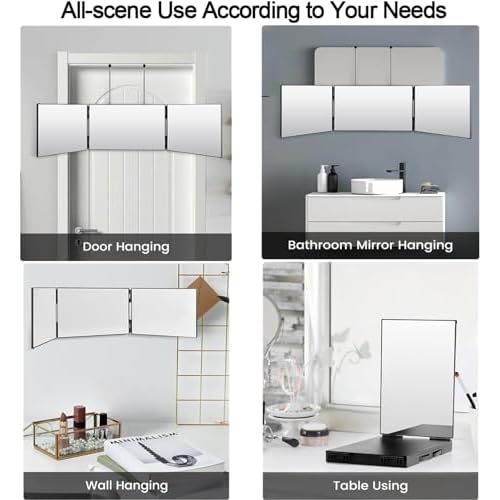 All-scene Use According to Your Needs

Door Hanging

Bathroom Mirror Hanging

MINIMALISM

Wall Hanging

Table Using