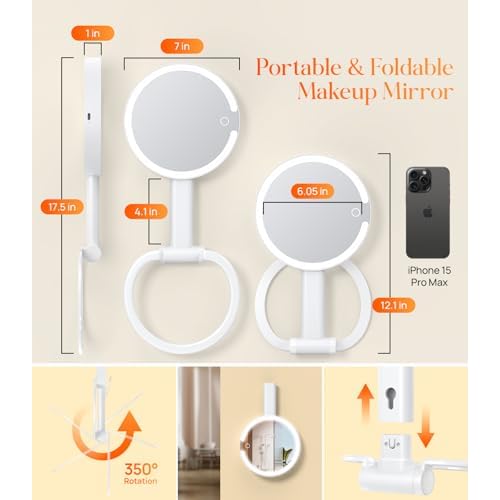 1 in

7 in

Portable & Foldable Makeup Mirror

17.5 in

4.1 in

6.05 in

iPhone 15 Pro Max

12.1 in

350° Rotation