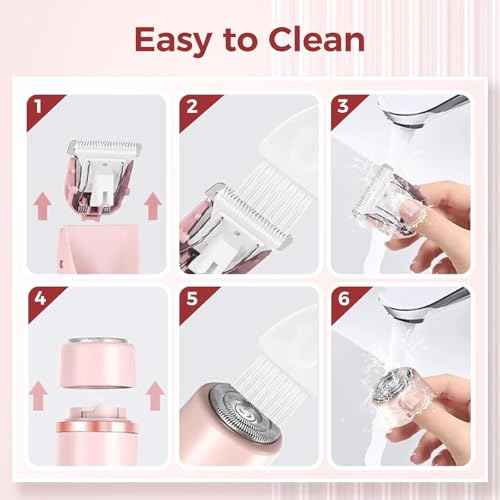 Easy to Clean

1

2

3

4

5

6