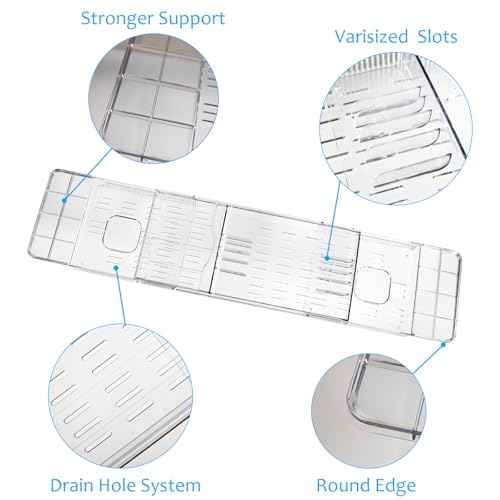 Stronger Support

Varisized Slots

Drain Hole System

Round Edge