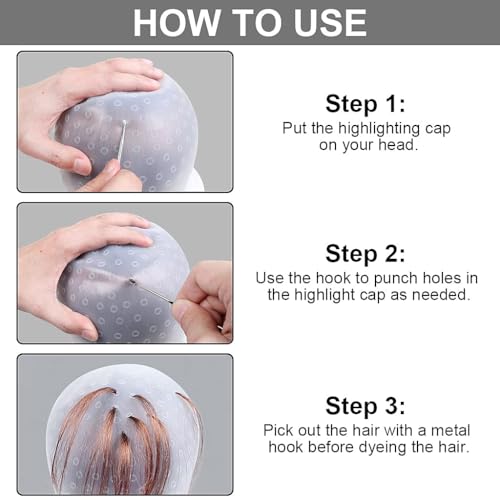 HOW TO USE

Step 1:
Put the highlighting cap on your head.

Step 2:
Use the hook to punch holes in the highlight cap as needed.

Step 3:
Pick out the hair with a metal hook before dyeing the hair.