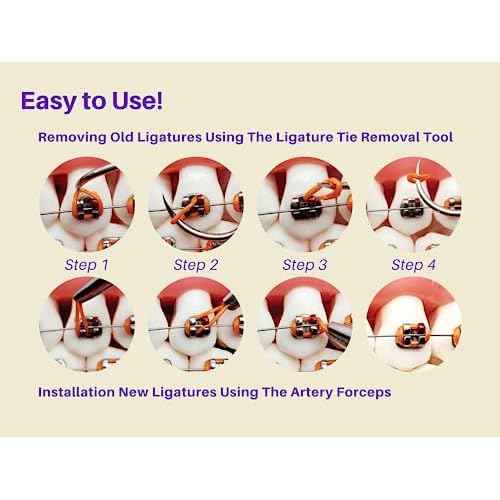 Easy to Use!

Removing Old Ligatures Using The Ligature Tie Removal Tool

Step 1 Step 2 Step 3 Step 4

Installation New Ligatures Using The Artery Forceps