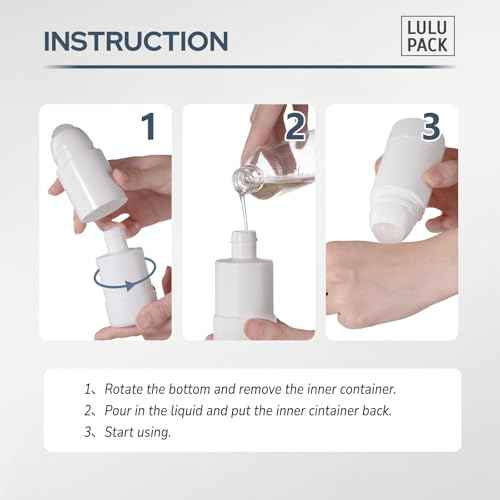 INSTRUCTION

LULU PACK

1

2

3

1、Rotate the bottom and remove the inner container.
2、Pour in the liquid and put the inner cintainer back.
3、Start using.