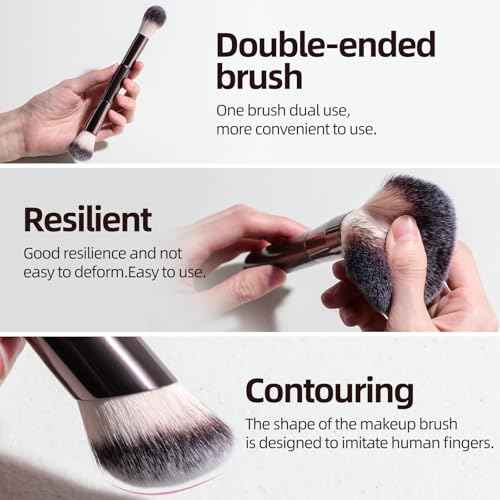 Double-ended brush

One brush dual use, more convenient to use.

Resilient

Good resilience and not easy to deform.Easy to use.

Contouring

The shape of the makeup brush is designed to imitate human fingers.