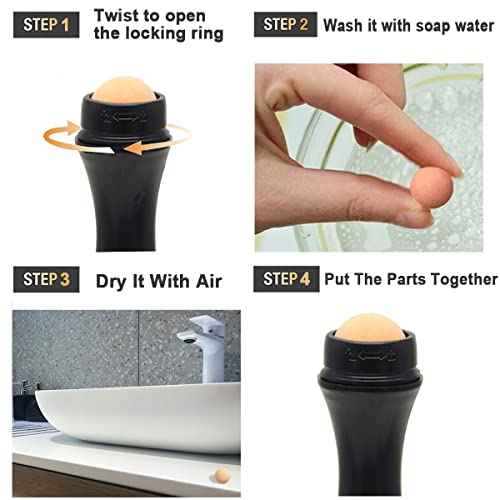 STEP 1 Twist to open the locking ring

STEP 2 Wash it with soap water

STEP 3 Dry It With Air

STEP 4 Put The Parts Together