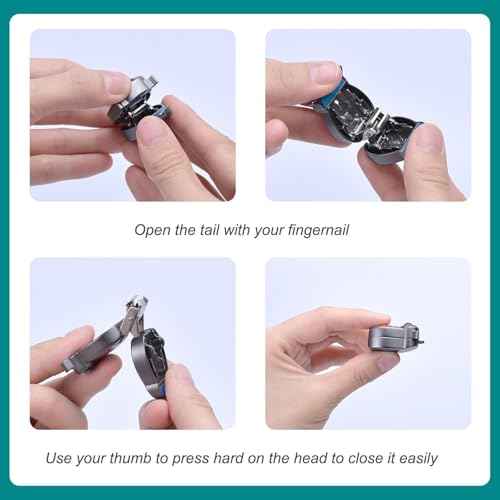 Open the tail with your fingernail

Use your thumb to press hard on the head to close it easily