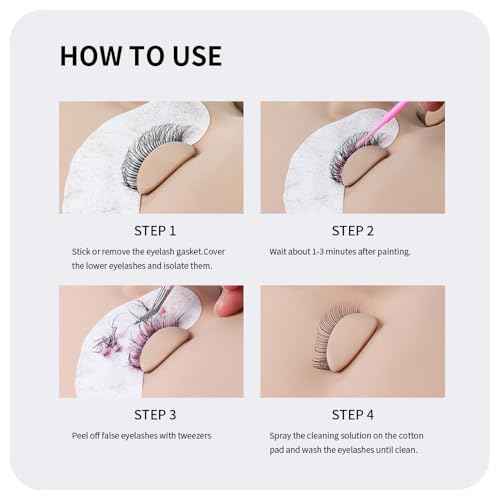 HOW TO USE

STEP 1

Stick or remove the eyelash gasket.Cover the lower eyelashes and isolate them.

STEP 2

Wait about 1-3 minutes after painting.

STEP 3

Peel off false eyelashes with tweezers

STEP 4

Spray the cleaning solution on the cotton pad and wash the eyelashes until clean.