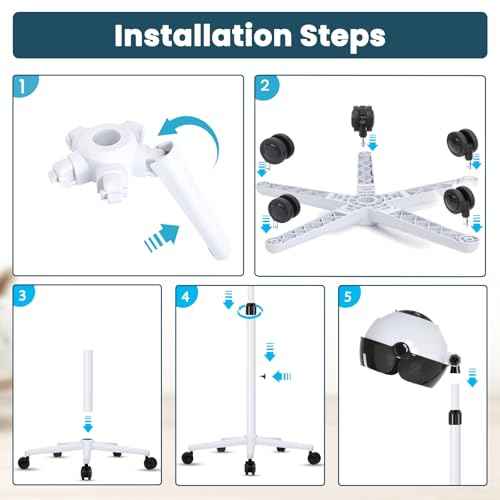 Installation Steps

1

2

3

4

5