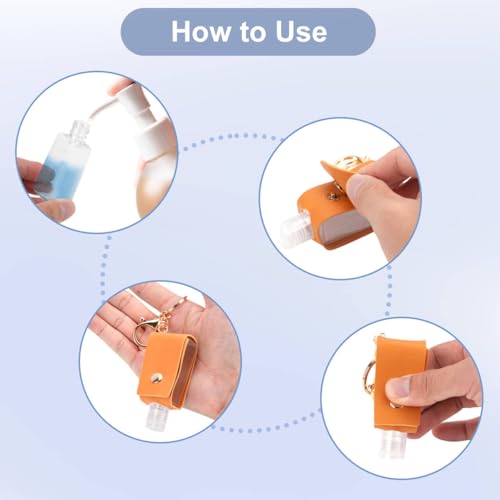 How to Use