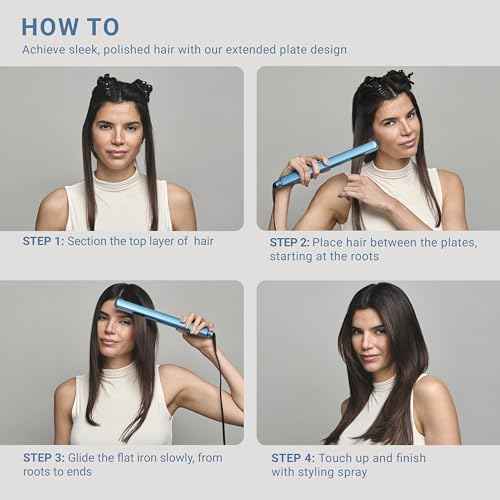 HOW TO

Achieve sleek, polished hair with our extended plate design

STEP 1: Section the top layer of hair

STEP 2: Place hair between the plates, starting at the roots

STEP 3: Glide the flat iron slowly, from roots to ends

STEP 4: Touch up and finish with styling spray