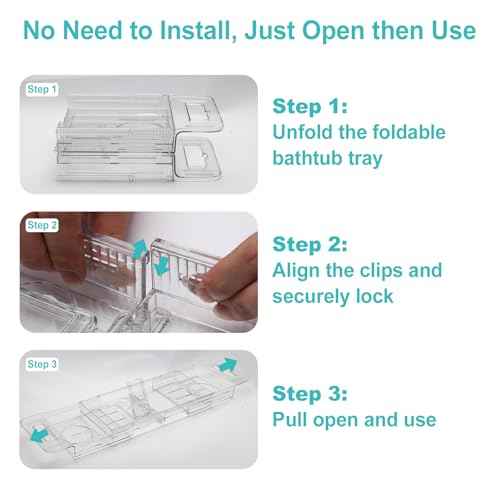 No Need to Install, Just Open then Use

Step 1

Step 1:
Unfold the foldable bathtub tray

Step 2

Step 2:
Align the clips and securely lock

Step 3

Step 3:
Pull open and use