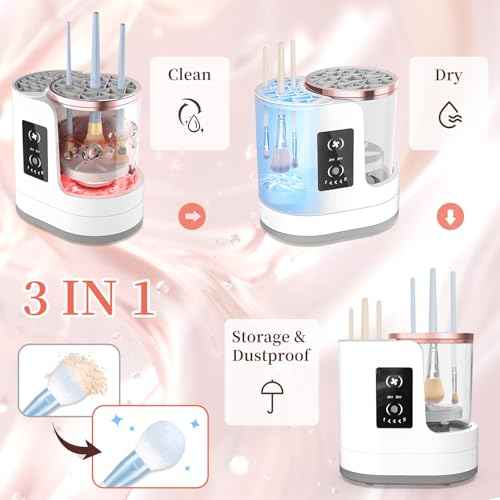 Clean

Dry

3 IN 1

Storage &
Dustproof