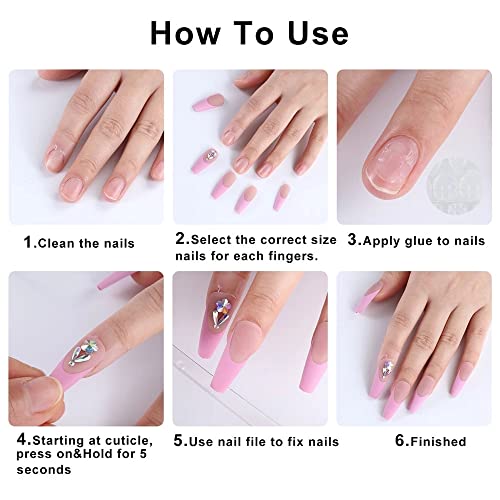 How To Use

1.Clean the nails

2.Select the correct size nails for each fingers.

3.Apply glue to nails

4.Starting at cuticle, press on&Hold for 5 seconds

5.Use nail file to fix nails

6.Finished