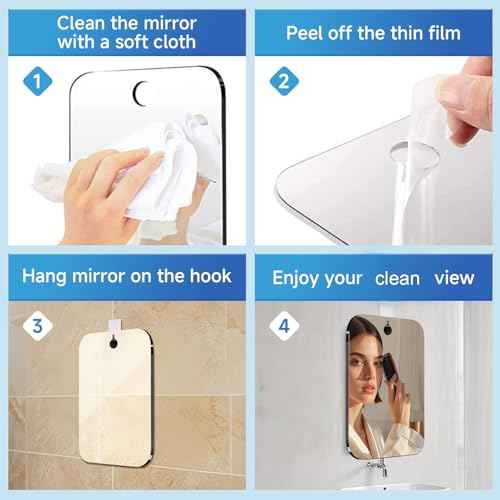 Clean the mirror with a soft cloth

1

Peel off the thin film

2

Hang mirror on the hook

3

Enjoy your clean view

4