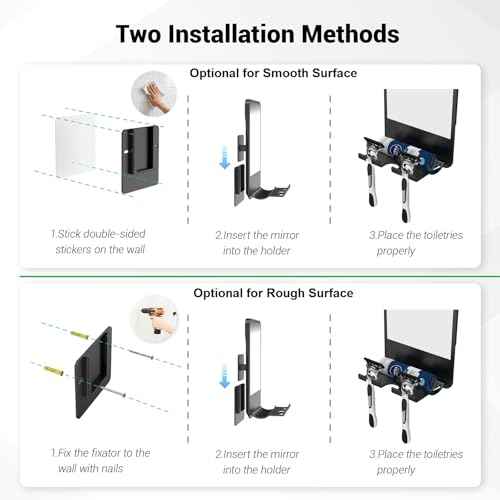 Two Installation Methods

Optional for Smooth Surface

1.Stick double-sided stickers on the wall

2.Insert the mirror into the holder

3.Place the toiletries properly

Optional for Rough Surface

1.Fix the fixator to the wall with nails

2.Insert the mirror into the holder

3.Place the toiletries properly