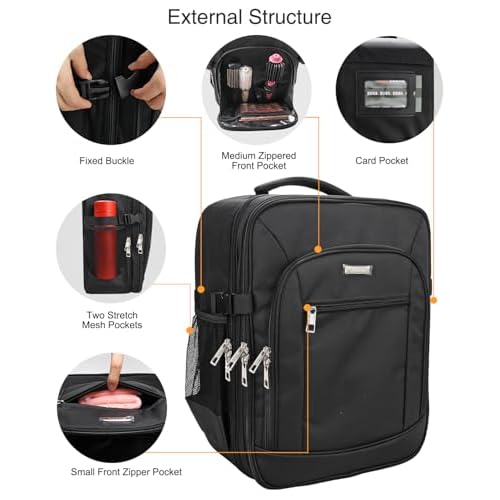 External Structure

Fixed Buckle

Medium Zippered Front Pocket

Card Pocket

Two Stretch Mesh Pockets

Small Front Zipper Pocket