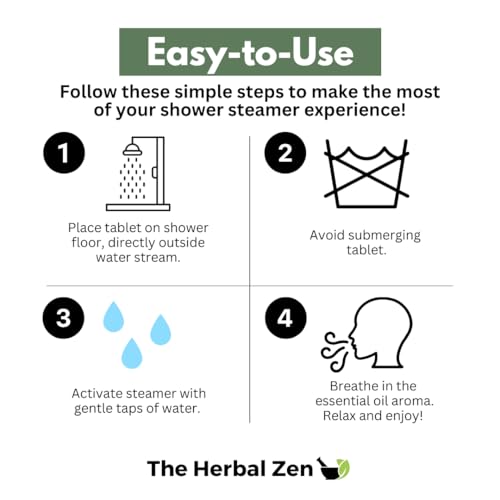 Easy-to-Use

Follow these simple steps to make the most of your shower steamer experience!

1

Place tablet on shower floor, directly outside water stream.

2

Avoid submerging tablet.

3

Activate steamer with gentle taps of water.

4

Breathe in the essential oil aroma. Relax and enjoy!

The Herbal Zen