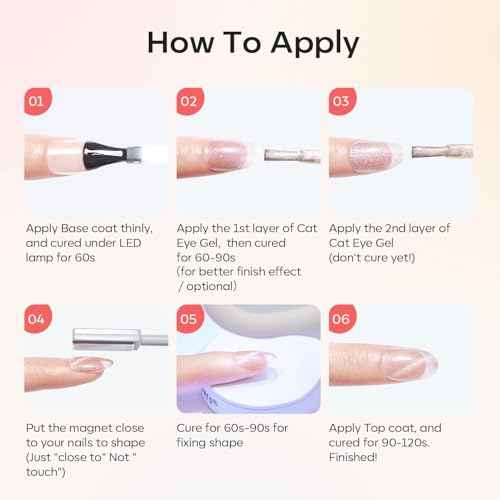 How To Apply

01

Apply Base coat thinly, and cured under LED lamp for 60s

02

Apply the 1st layer of Cat Eye Gel, then cured for 60-90s (for better finish effect / optional)

03

Apply the 2nd layer of Cat Eye Gel (don't cure yet!)

04

Put the magnet close to your nails to shape (Just "close to" Not " touch")

05

Cure for 60s-90s for fixing shape

06

Apply Top coat, and cured for 90-120s. Finished!