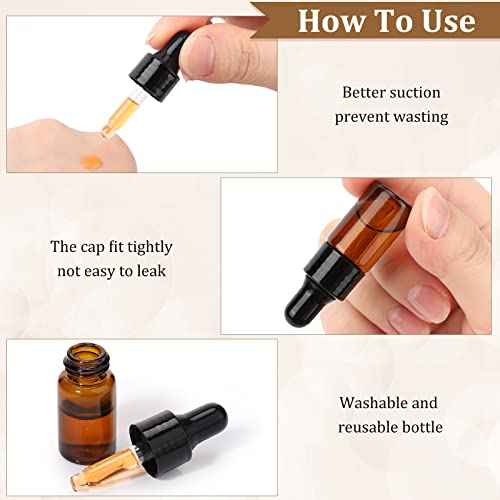 How To Use

Better suction prevent wasting

The cap fit tightly not easy to leak

Washable and reusable bottle