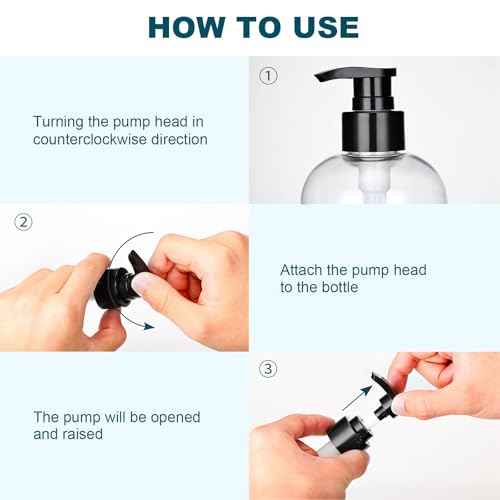 HOW TO USE

Turning the pump head in counterclockwise direction

①

②

Attach the pump head to the bottle

The pump will be opened and raised

③