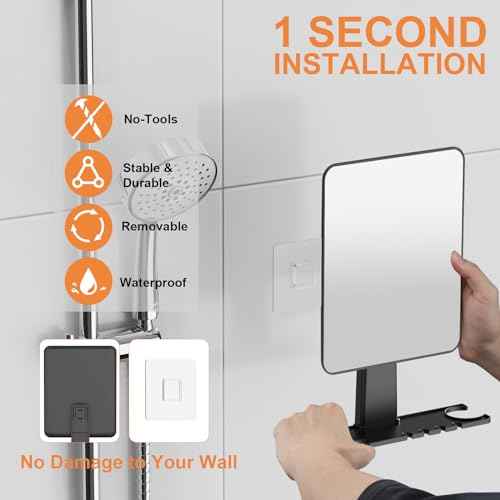 1 SECOND
INSTALLATION

No-Tools

Stable & Durable

Removable

Waterproof

No Damage to Your Wall